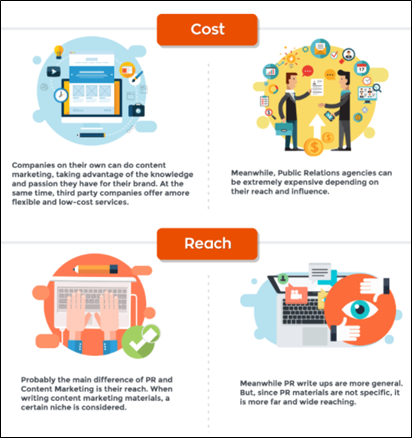 Cost

Companies on their own can do content marketing, taking advantage of the knowledge and passion they have for their brand. At the same time, third party companies offer amore flexible and low-cost services.

Meanwhile, Public Relations agencies can be extremely expensive depending on their reach and influence.

Reach

Probably the main difference of PR and Content Marketing is their reach. When writing content marketing materials, a certain niche is considered.

Meanwhile PR write ups are more general. But, since PR materials are not specific, it is more far and wide reaching.